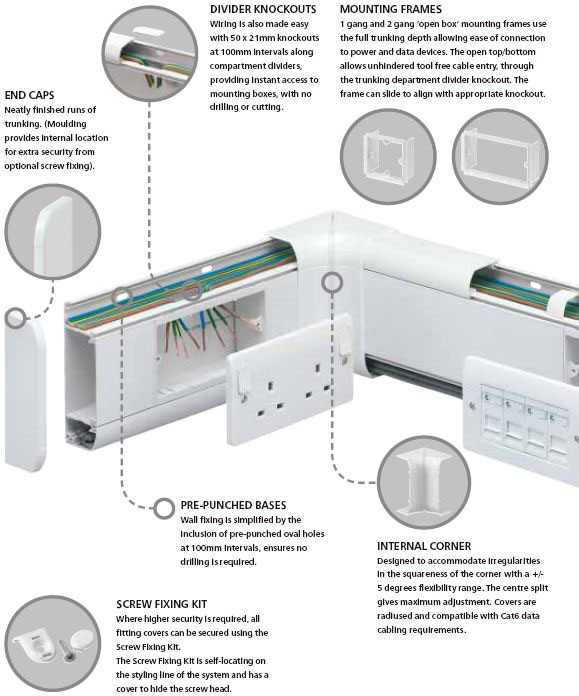 DIVIDER KNOCKOUTS
Wiring is also made easy with 50 x 21mm knockouts at 100mm intervals along compartment dividers, providing instant access to mounting boxes, with no drilling or cutting.

MOUNTING FRAMES
1 gang and 2 gang 'open box' mounting frames use the full trunking depth allowing ease of connection to power and data devices. The open top/bottom allows unhindered tool free cable entry, through the trunking department divider knockout. The frame can slide to align with appropriate knockout.

END CAPS
Neatly finished runs of trunking. (Moulding provides internal location for extra security from optional screw fixing).

PRE-PUNCHED BASES
Wall fixing is simplified by the inclusion of pre-punched oval holes at 100mm intervals, ensures no drilling is required.

INTERNAL CORNER
Designed to accommodate irregularities in the squareness of the corner with a +/- 5 degrees flexibility range. The centre split gives maximum adjustment. Covers are radiused and compatible with Cat6 data cabling requirements.

SCREW FIXING KIT
Where higher security is required, all fitting covers can be secured using the Screw Fixing Kit.
The Screw Fixing Kit is self-locating on the styling line of the system and has a cover to hide the screw head.