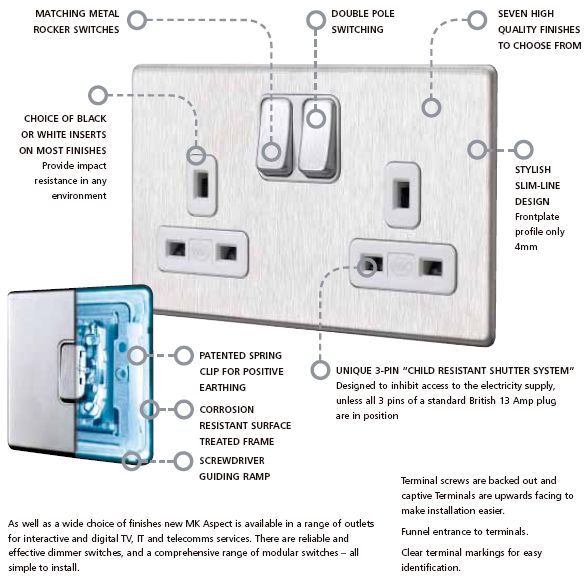 MATCHING METAL ROCKER SWITCHES

DOUBLE POLE SWITCHING

SEVEN HIGH QUALITY FINISHES TO CHOOSE FROM

CHOICE OF BLACK OR WHITE INSERTS ON MOST FINISHES
Provide impact resistance in any environment

STYLISH SLIM-LINE DESIGN
Frontplate profile only 4mm

PATENTED SPRING CLIP FOR POSITIVE EARTHING

CORROSION RESISTANT SURFACE TREATED FRAME

SCREWDRIVER GUIDING RAMP

UNIQUE 3-PIN "CHILD RESISTANT SHUTTER SYSTEM"
Designed to inhibit access to the electricity supply, unless all 3 pins of a standard British 13 Amp plug are in position

Terminal screws are backed out and captive Terminals are upwards facing to make installation easier.

Funnel entrance to terminals.

Clear terminal markings for easy identification.

As well as a wide choice of finishes new MK Aspect is available in a range of outlets for interactive and digital TV, IT and telecomms services. There are reliable and effective dimmer switches, and a comprehensive range of modular switches – all simple to install.